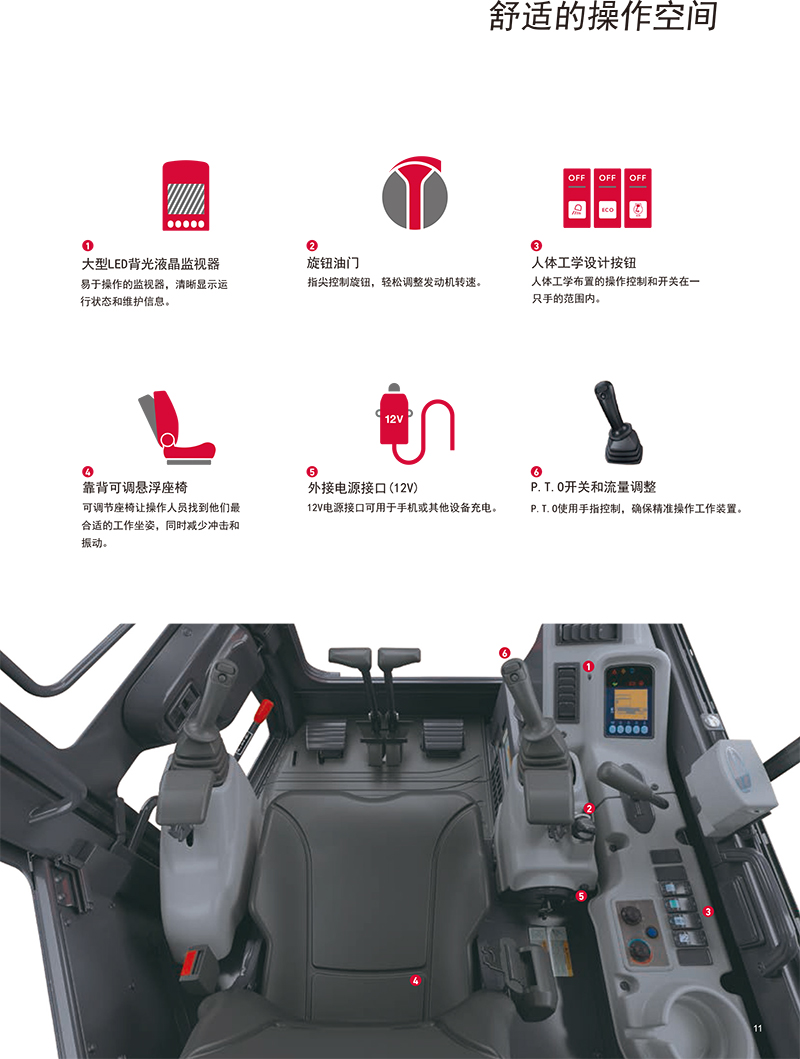 舒适的操作空间

1
大型LED背光液晶监视器
易于操作的监视器，清晰显示运行状态和维护信息。

2
旋钮油门
指尖控制旋钮，轻松调整发动机转速。

OFF OFF OFF
ECO

3
人体工学设计按钮
人体工学布置的操作控制和开关在一只手的范围内。

4
靠背可调悬浮座椅
可调节座椅让操作人员找到他们最合适的工作坐姿，同时减少冲击和振动。

12V

5
外接电源接口(12V)
12V电源接口可用于手机或其他设备充电。

6
P.T.O开关和流量调整
P.T.O使用手指控制，确保精准操作工作装置。

6
1
2
5
3
4

11