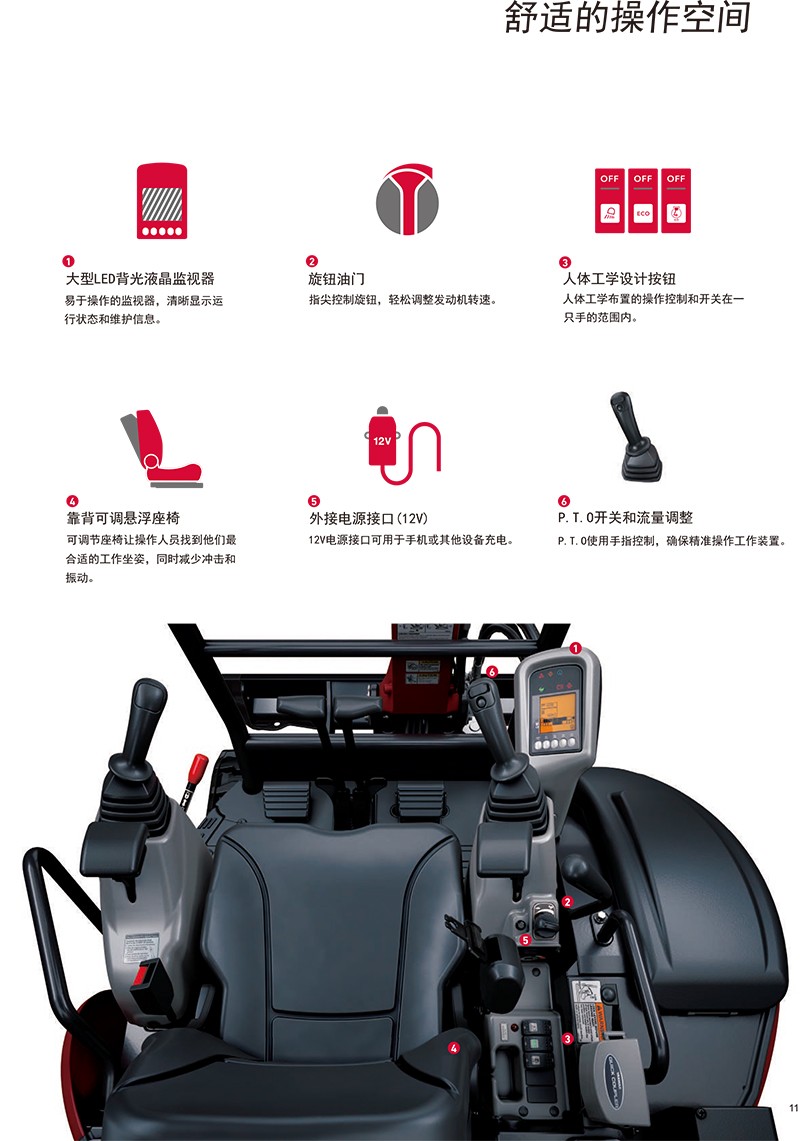 舒适的操作空间

OFF OFF OFF
ECO

1
大型LED背光液晶监视器
易于操作的监视器，清晰显示运行状态和维护信息。

2
旋钮油门
指尖控制旋钮，轻松调整发动机转速。

3
人体工学设计按钮
人体工学布置的操作控制和开关在一只手的范围内。

12V

4
靠背可调悬浮座椅
可调节座椅让操作人员找到他们最合适的工作坐姿，同时减少冲击和振动。

5
外接电源接口(12V)
12V电源接口可用于手机或其他设备充电。

6
P.T.O开关和流量调整
P.T.O使用手指控制，确保精准操作工作装置。

1
6
2
5
3
4

11